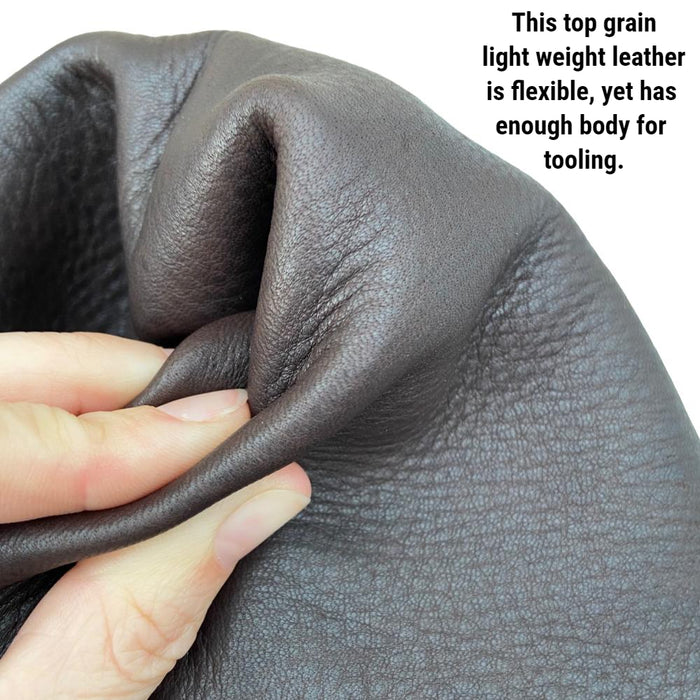 This top grain light weight leather is flexible, yet has enough body for tooling.