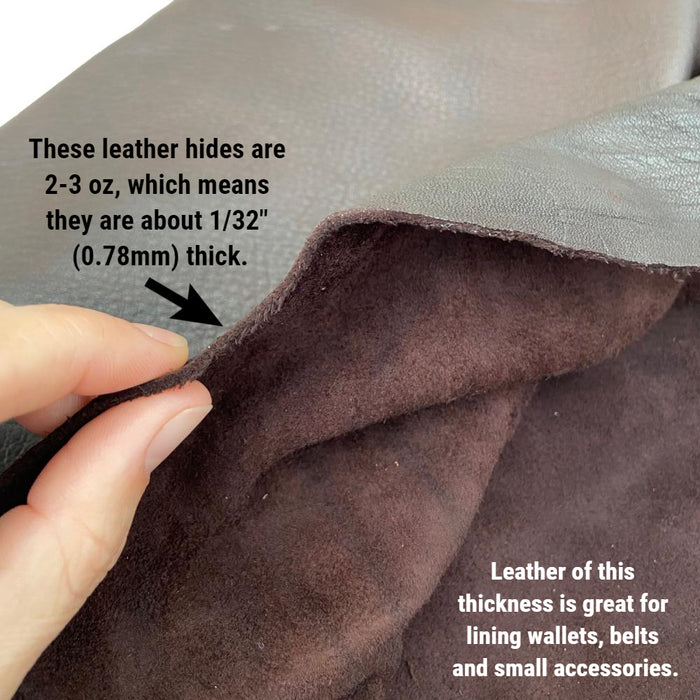 These leather hides are 2-3 oz, which means they are about 1/32" (0.78mm) thick.

Leather of this thickness is great for lining wallets, belts and small accessories.